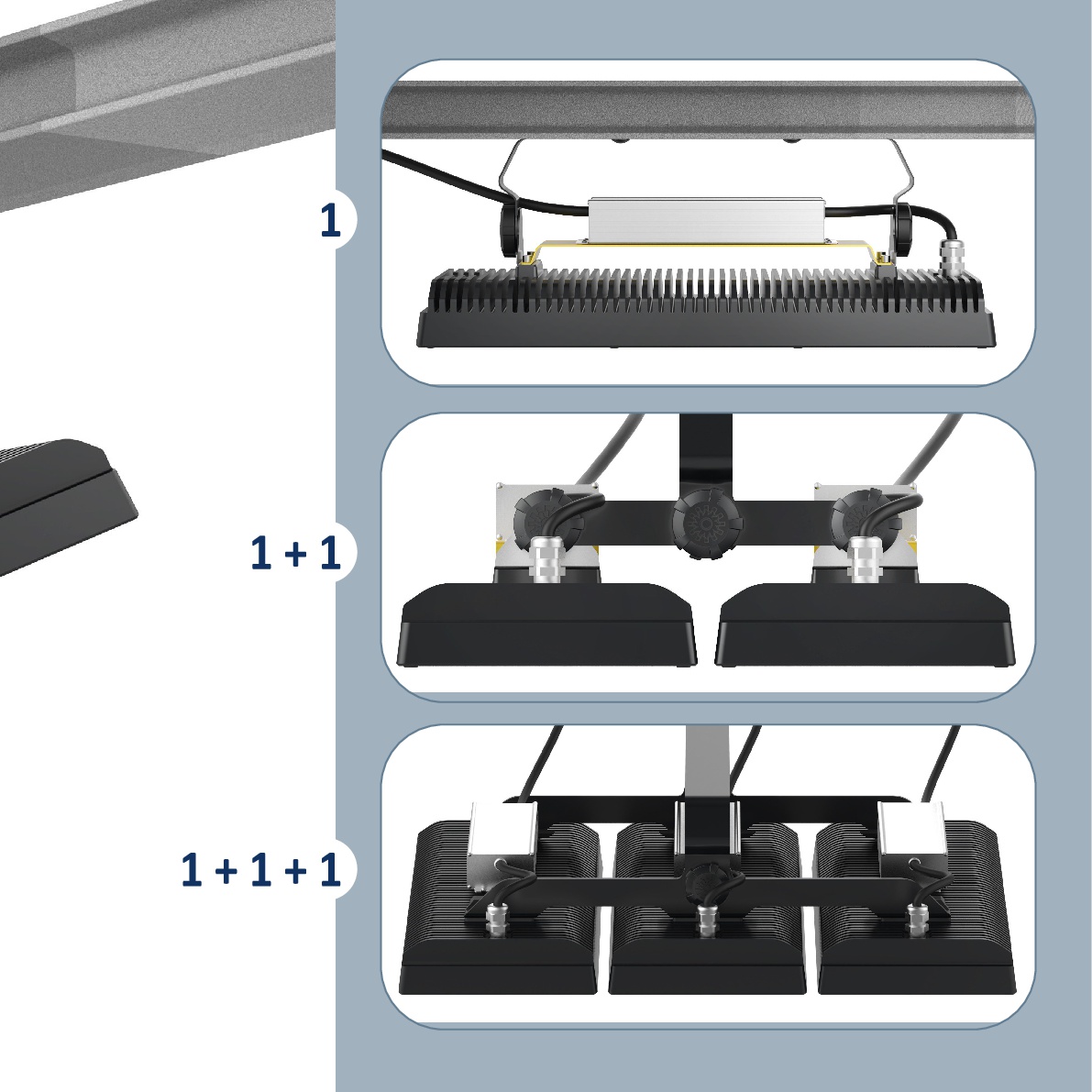 1

1 + 1

1 + 1 + 1